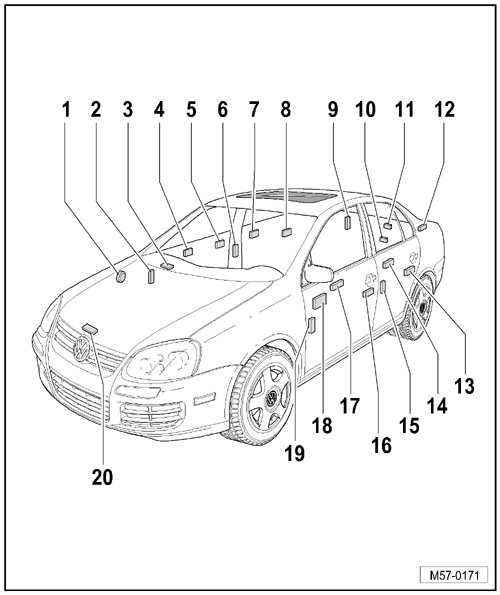 1 2 3 4 5 6 7 8 9 10 11 12

13
14
15
16
17
18
19
20

M57-0171