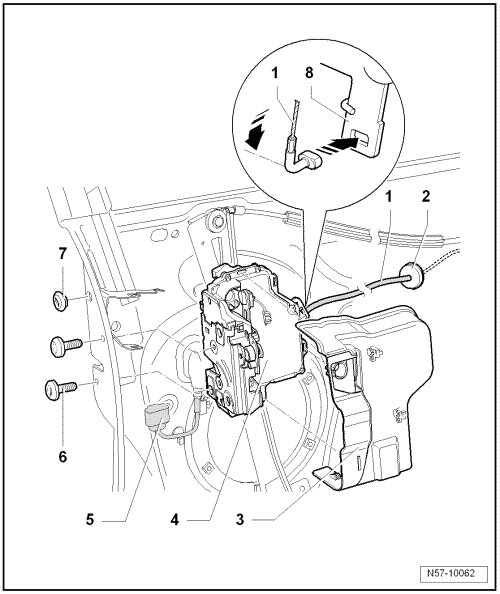 1
8
1
2
7
6
5
4
3
N57-10062