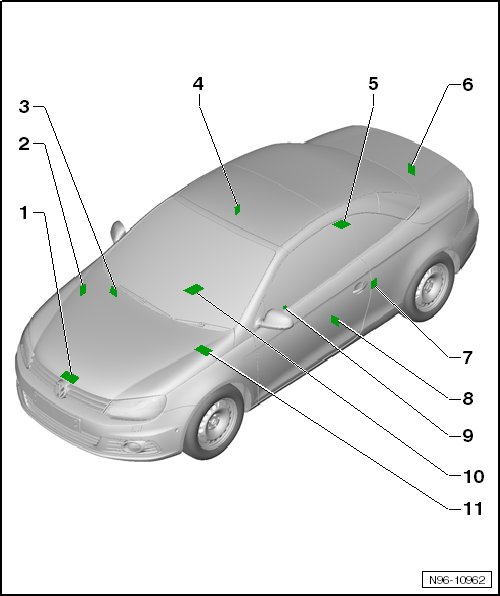 4
5
6
3
2
1
7
8
9
10
11
N96-10962