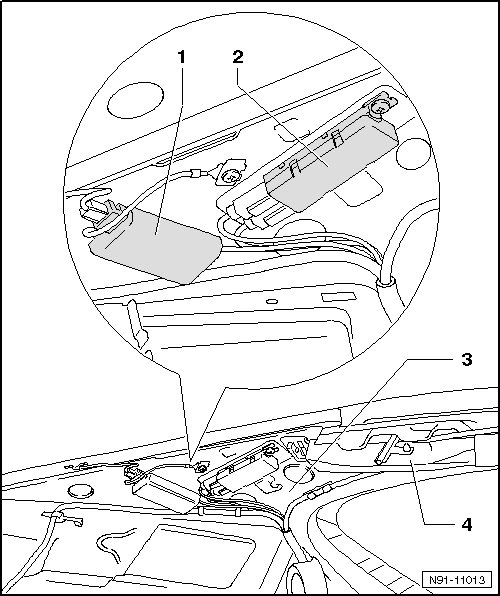 1
2
3
4
N91-11013