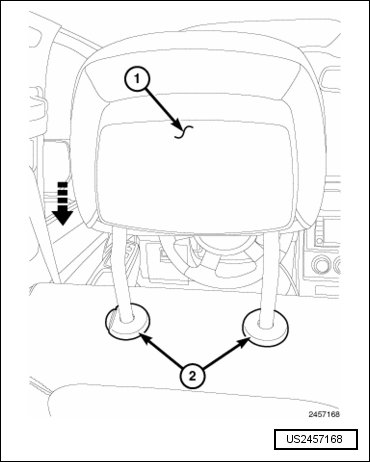 1

2

2457168

US2457168