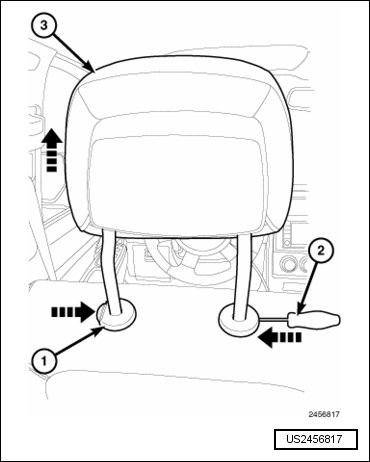 3

2

1

2456817

US2456817