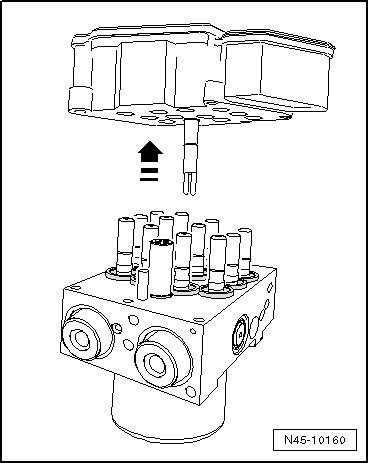 N45-10160