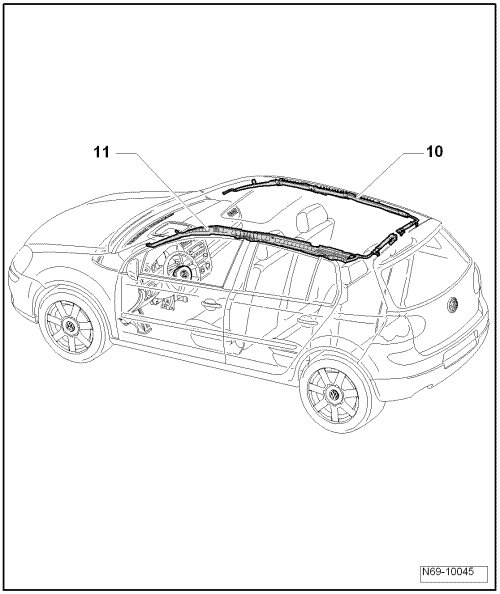 11

10

N69-10045