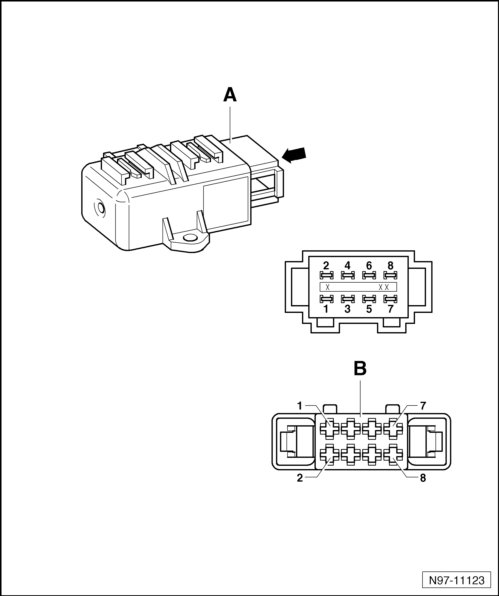 A

2 4 6 8
X XX
1 3 5 7

B

1
7
2
8

N97-11123