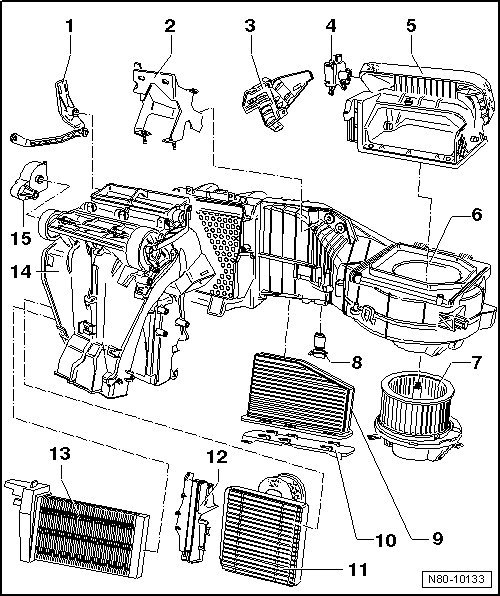 1
2
3
4
5
15
6
14
8
7
13
12
10
9
11
N80-10133