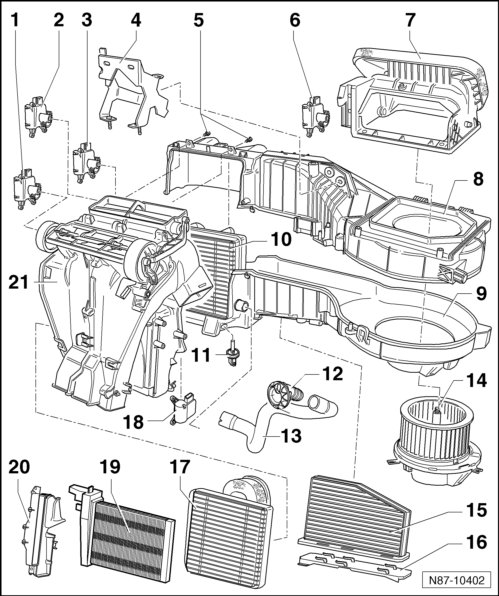 1
2
3
4
5
6
7
8
10
21
9
11
12
14
18
13
20
19
17
15
16
N87-10402