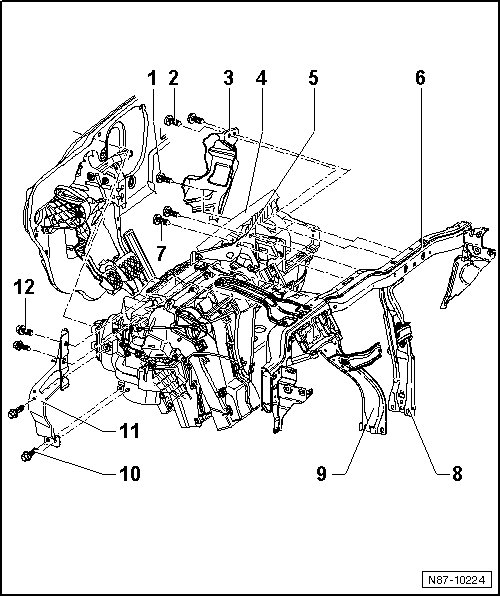 1
2
3
4
5
6
7
12
11
10
9
8
N87-10224