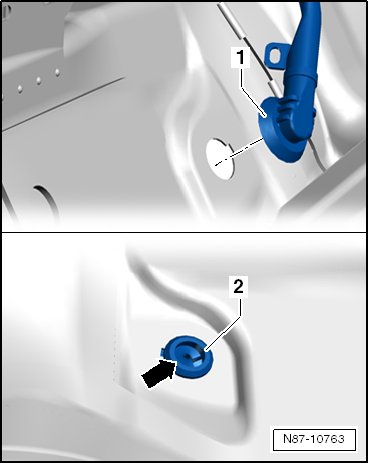 1

2

N87-10763