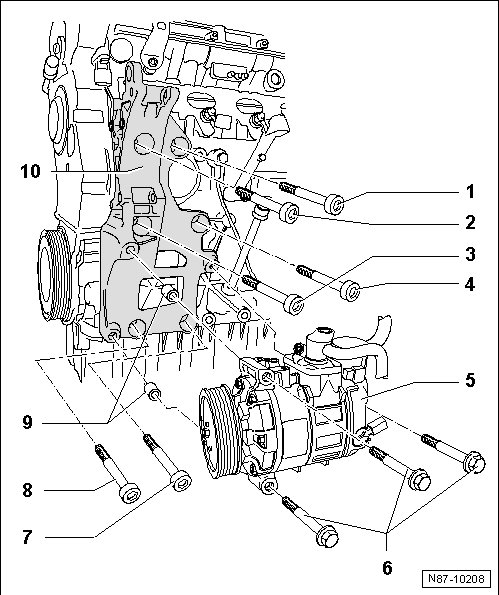 10
1
2
3
4
5
9
8
7
6
N87-10208