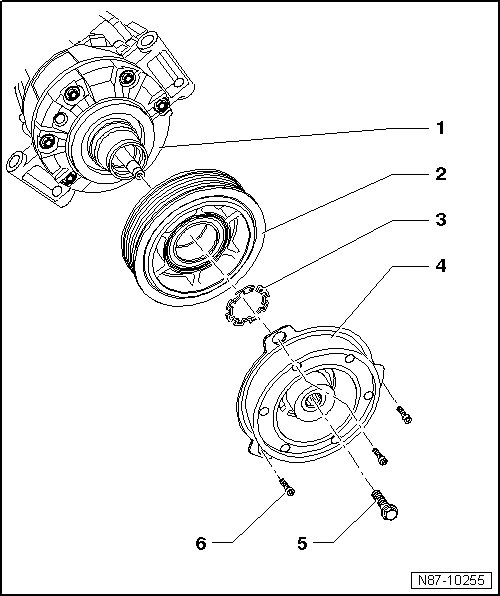 1
2
3
4
6
5
N87-10255