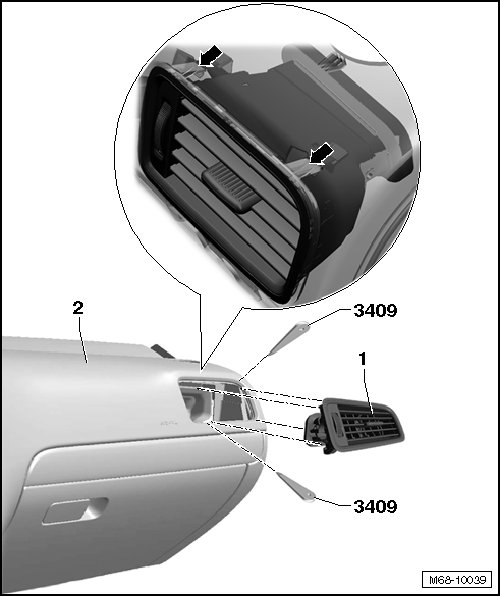 2

3409

1

3409

M68-10039