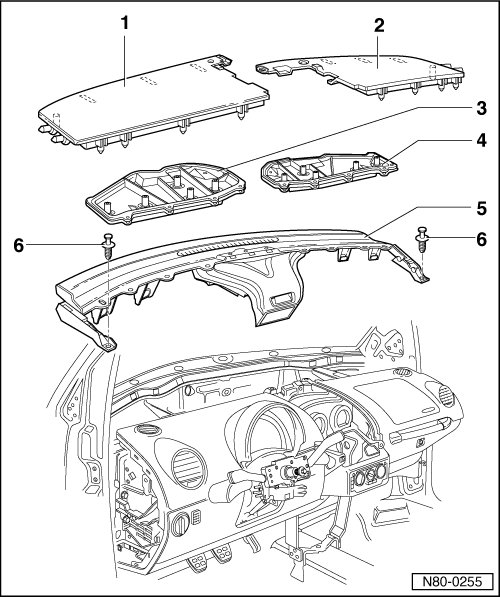 1
2
3
4
5
6
6
N80-0255