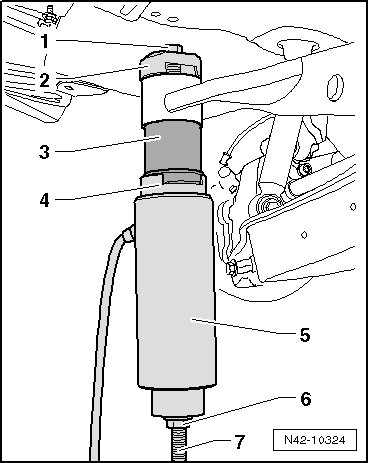 1
2
3
4
5
6
7
N42-10324