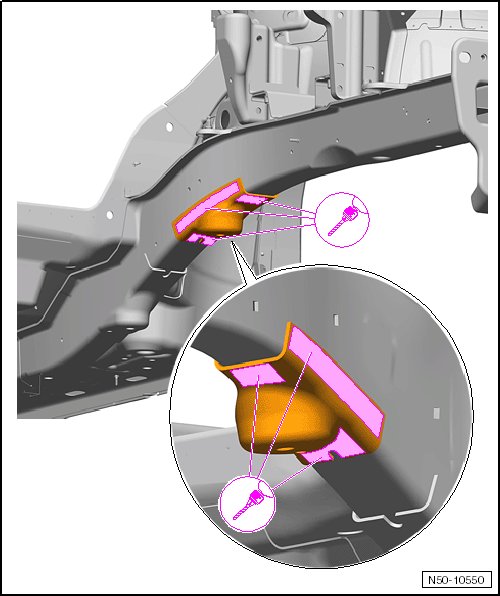 N50-10550