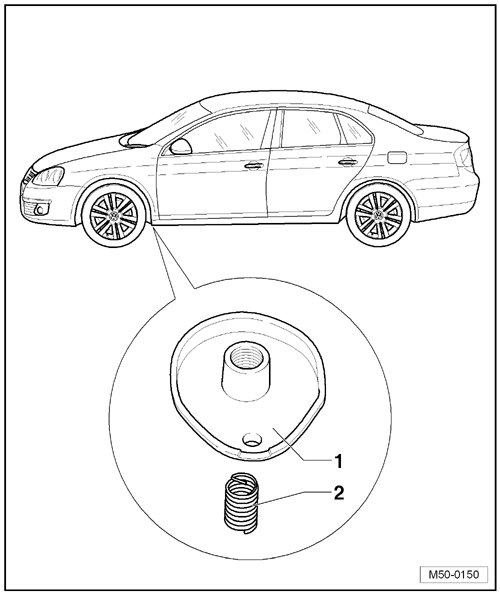 1

2

M50-0150