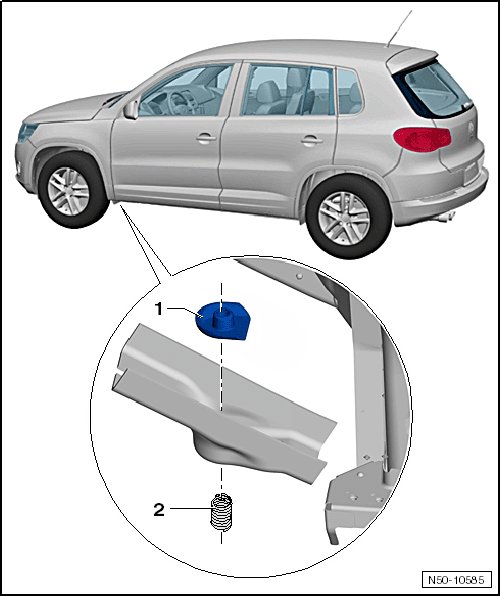 1
2
N50-10585