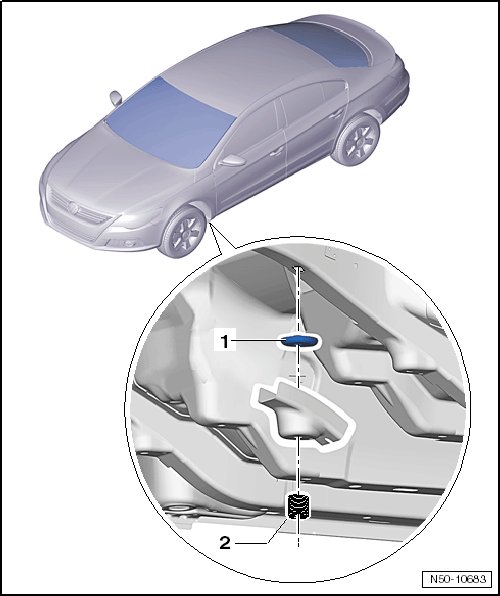 1

2

N50-10683