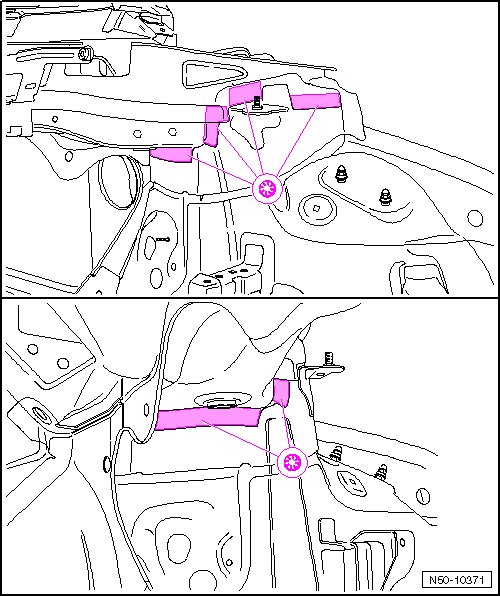 N50-10371