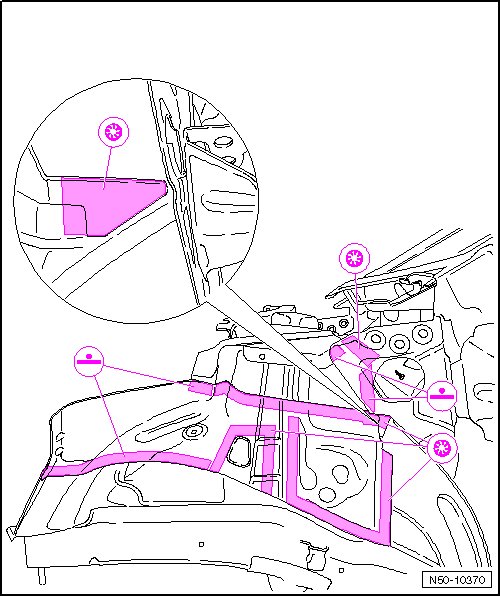 N50-10370