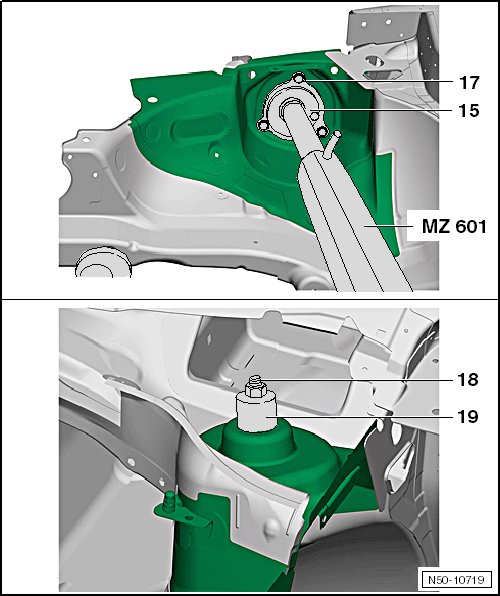 17
15
MZ 601
18
19
N50-10719