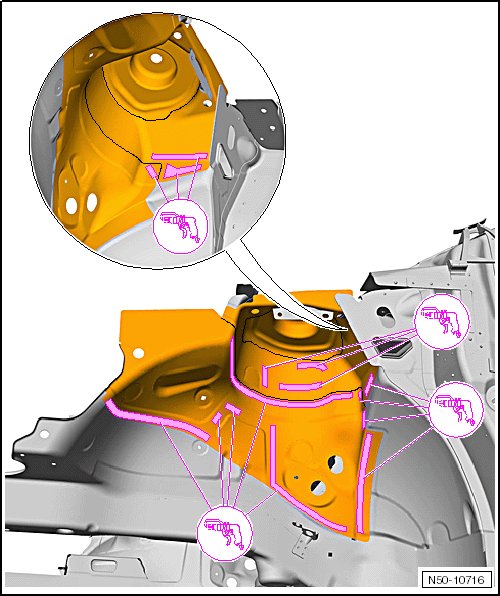 N50-10716