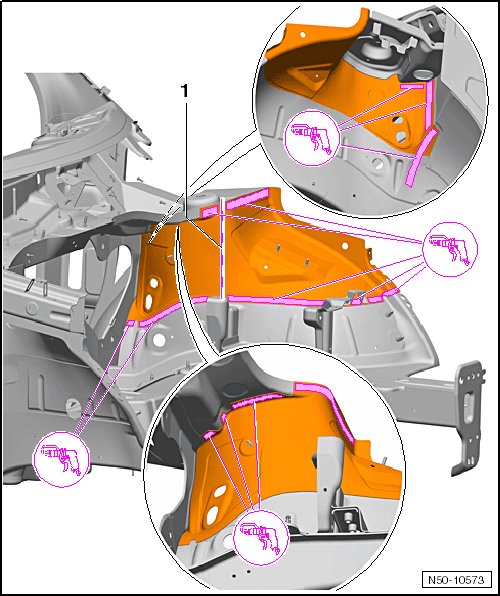 1

N50-10573