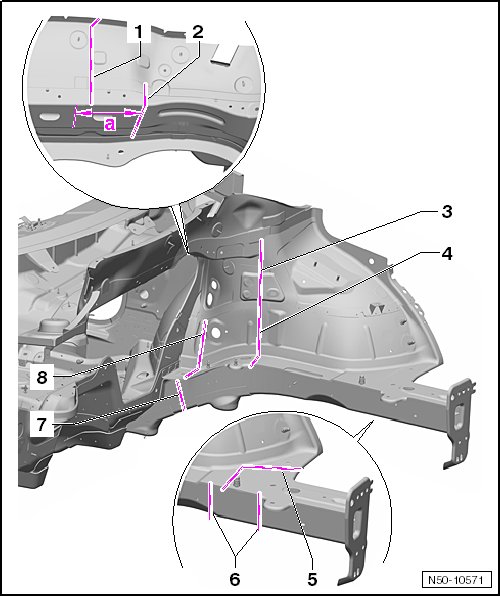 1
2
a
3
4
8
7
6
5
N50-10571