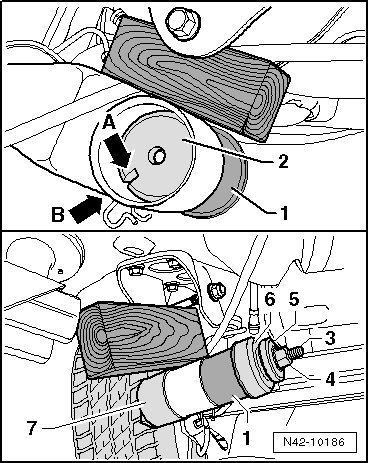 A
2
B
1

6
5
3
4
7
1
N42-10186