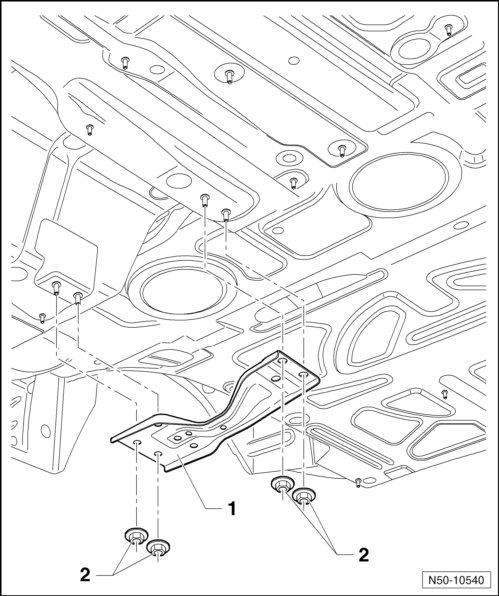 1

2

2

N50-10540