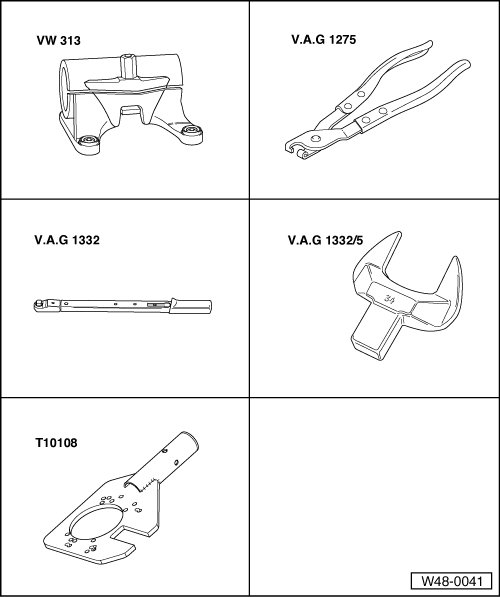 VW 313

V.A.G 1275

V.A.G 1332

V.A.G 1332/5

34

T10108

W48-0041