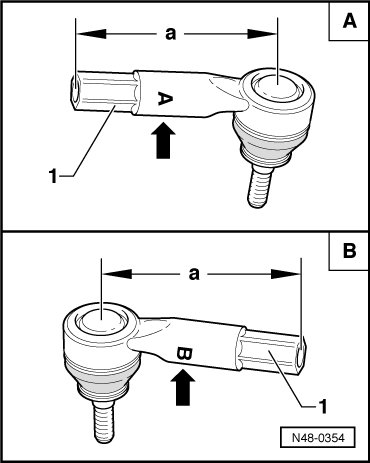 A

a

A

1

B

a

B

1

N48-0354