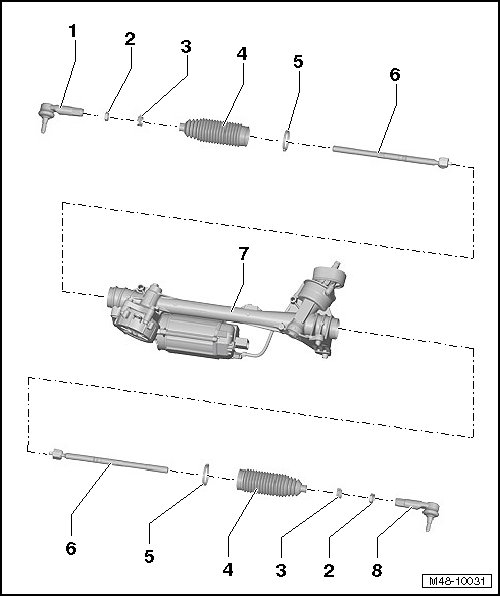 1
2
3
4
5
6
7
6
5
4
3
2
8
M48-10031