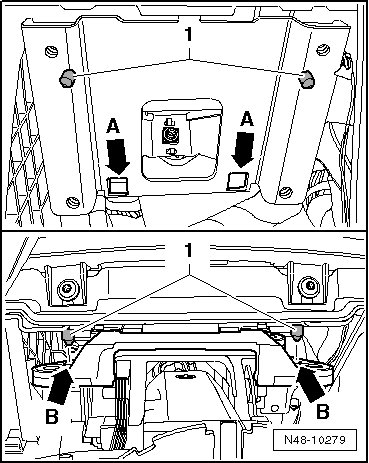 1

A

A

1

B

B

N48-10279