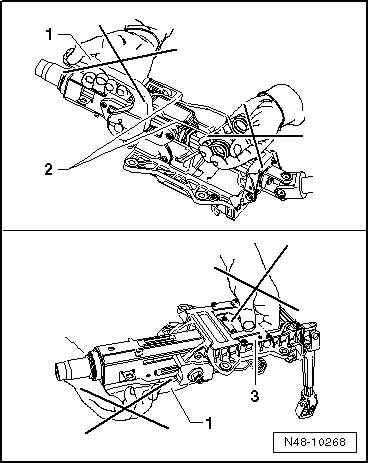 1

2

3

1

N48-10268