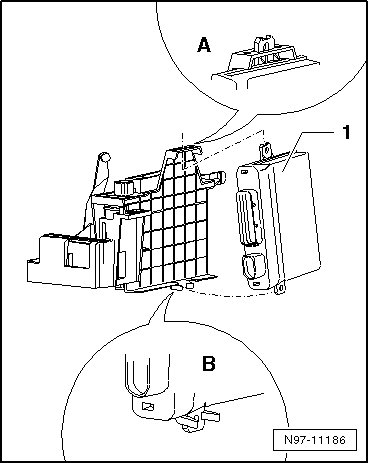 A
1
B
N97-11186