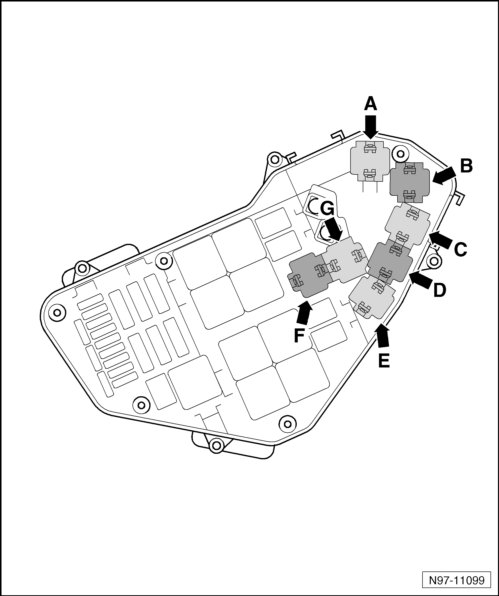 A
B
G
C
D
F
E
N97-11099