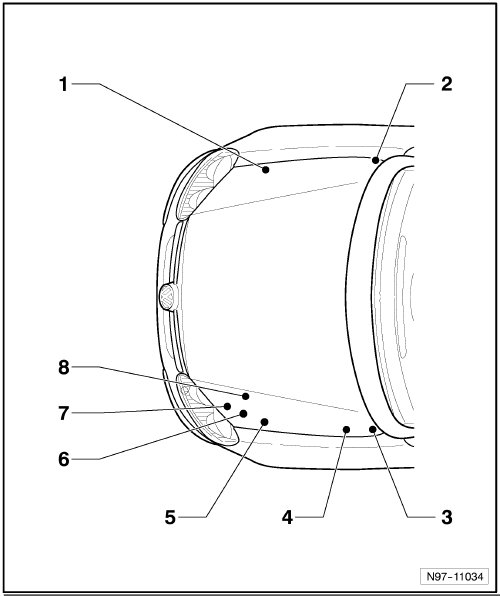 1
2
8
7
6
5
4
3
N97-11034