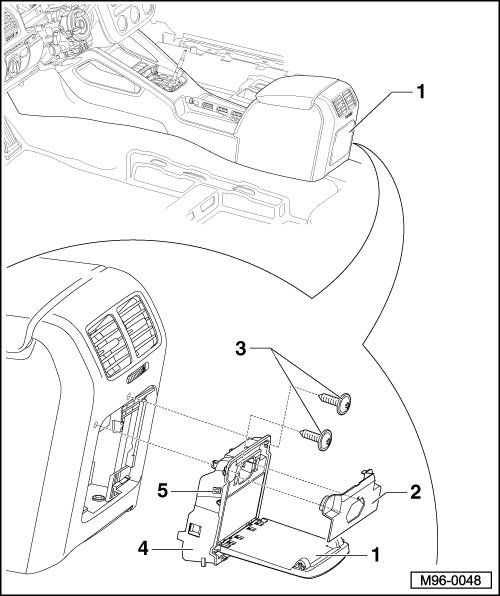 1

3

5

2

4

1

M96-0048