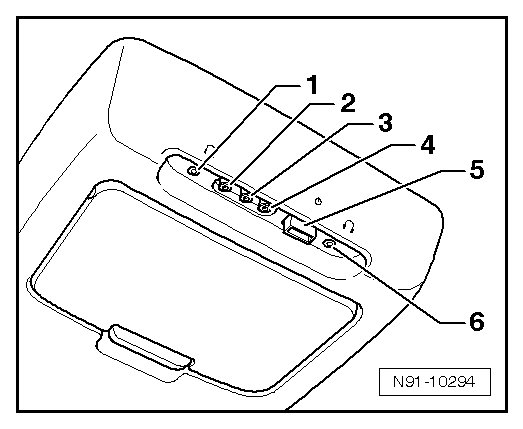 1
2
3
4
5
6
N91-10294