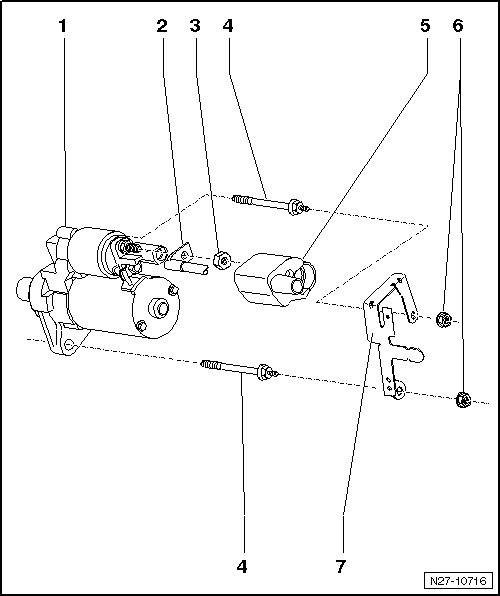 1 2 3 4 5 6

4 7

N27-10716