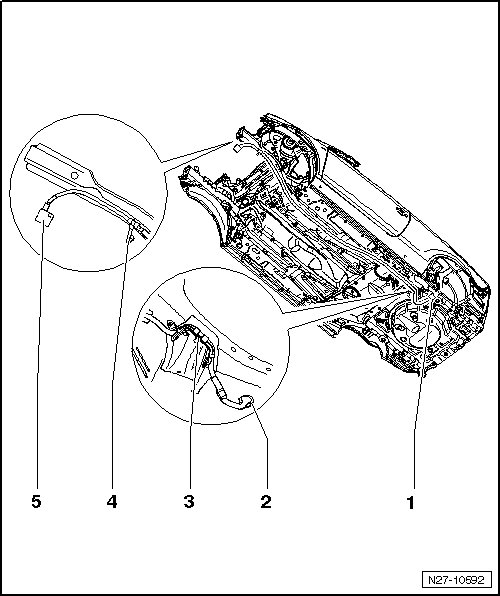 5 4 3 2 1

N27-10592