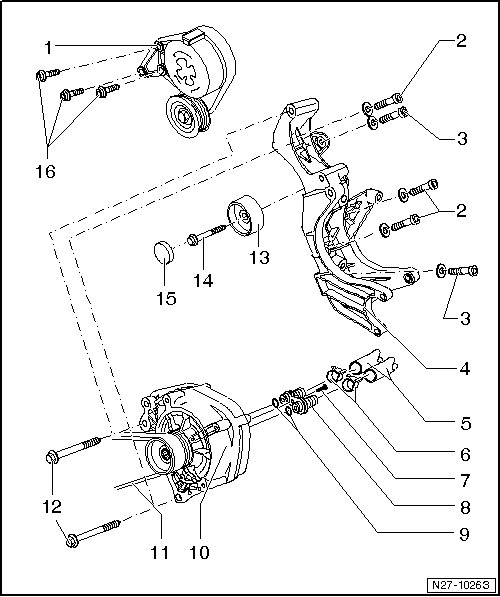 1
2
3
16
2
13
14
15
3
4
5
6
7
8
9
12
11
10
N27-10263