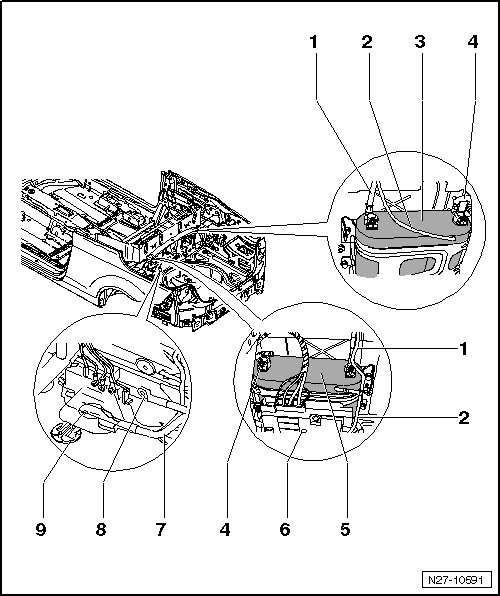 1 2 3 4

1

2

9 8 7 4 6 5

N27-10591