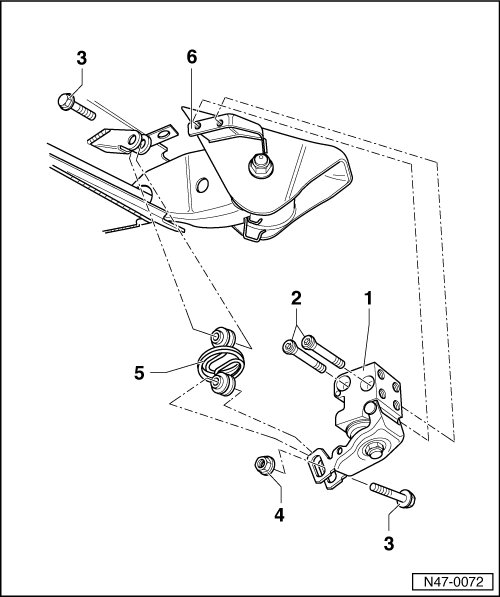 3
6
2
1
5
4
3
N47-0072