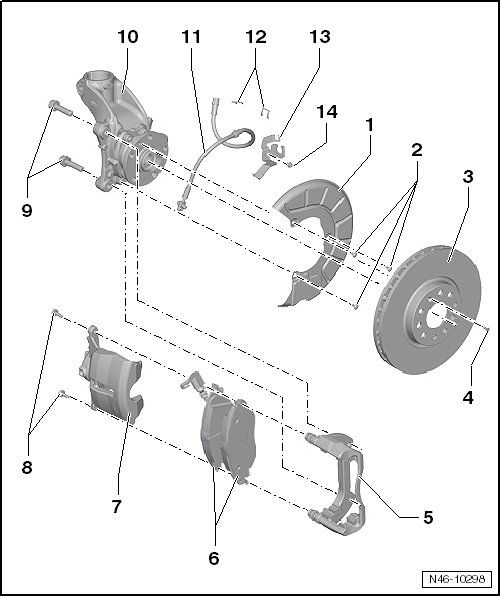 10
11
12
13
14
1
2
3
9
4
8
7
6
5
N46-10298