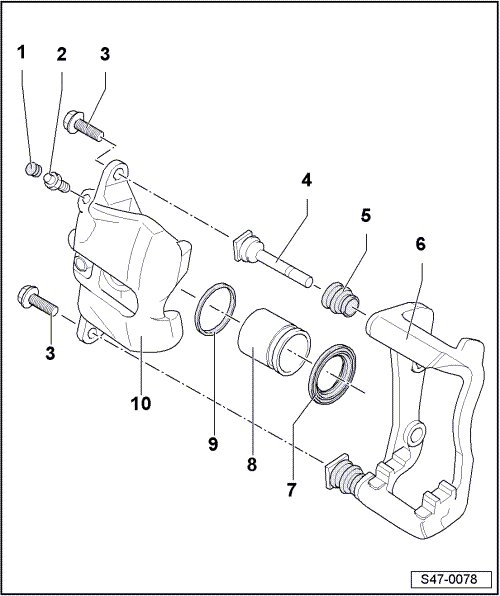 1
2
3
4
5
6
3
10
9
8
7
S47-0078