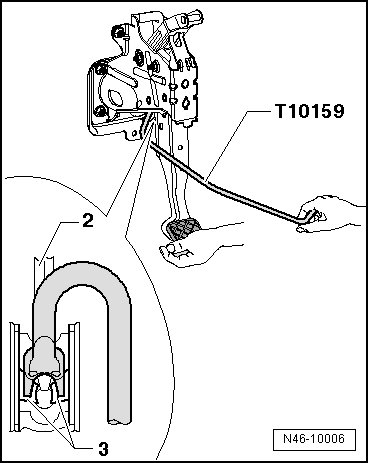 T10159

2

3

N46-10006