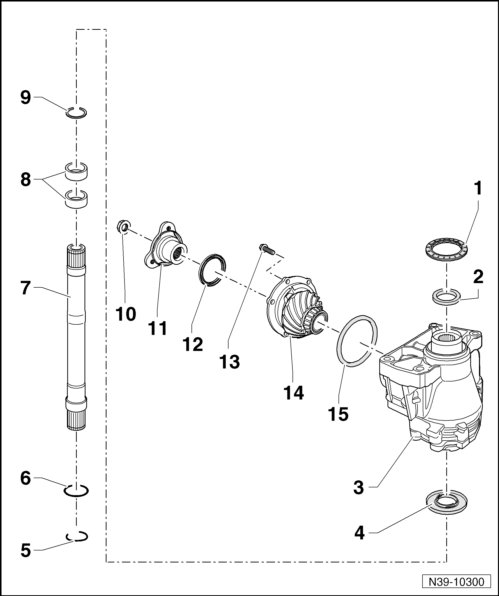 9
8
7
6
5
10
11
12
13
14
15
1
2
3
4
N39-10300