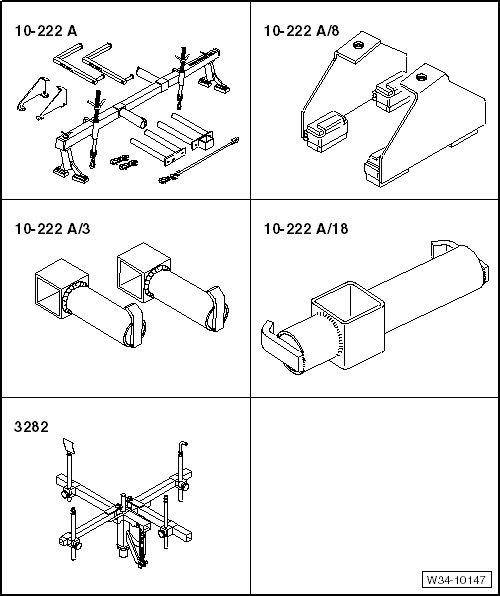 10-222 A

10-222 A/8

10-222 A/3

10-222 A/18

3282

W34-10147